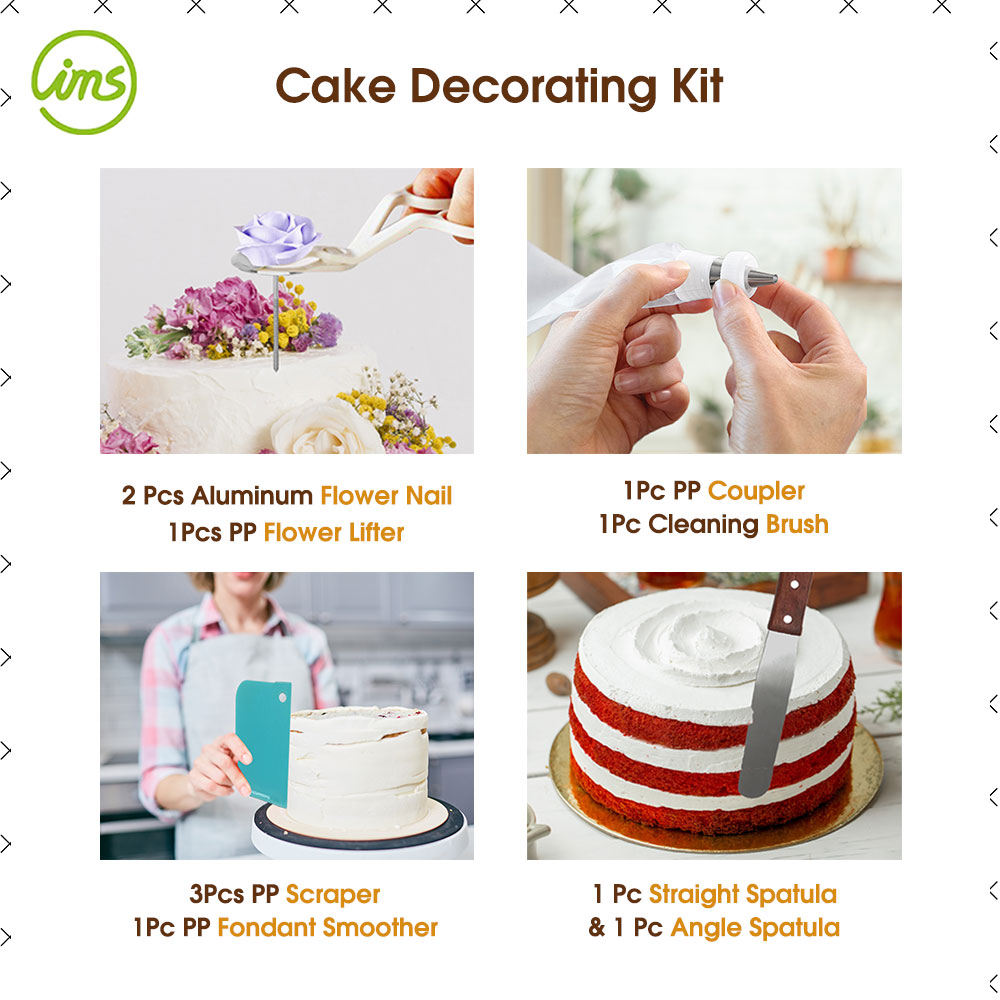 ims

Cake Decorating Kit

2 Pcs Aluminum Flower Nail
1Pcs PP Flower Lifter

1Pc PP Coupler
1Pc Cleaning Brush

3Pcs PP Scraper
1Pc PP Fondant Smoother

1 Pc Straight Spatula
& 1 Pc Angle Spatula